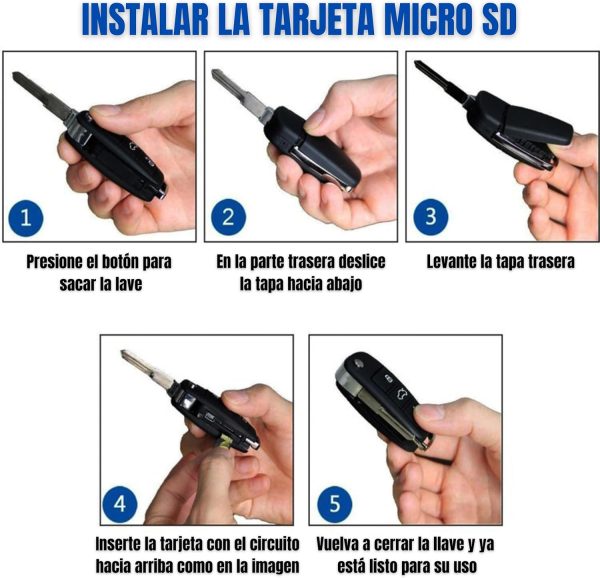 INSTALAR LA TARJETA MICRO SD

1

Presione el botón para sacar la lave

2

En la parte trasera deslice la tapa hacia abajo

3

Levante la tapa trasera

4

Inserte la tarjeta con el circuito hacia arriba como en la imagen

5

Vuelva a cerrar la llave y ya está listo para su uso